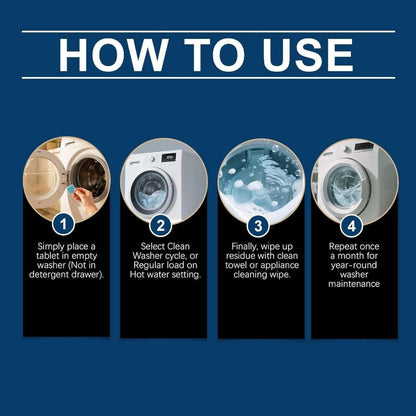 HOW TO USE

1

Simply place a tablet in empty washer (Not in detergent drawer).

2

Select Clean Washer cycle, or Regular load on Hot water setting.

3

Finally, wipe up residue with clean towel or appliance cleaning wipe.

4

Repeat once a month for year-round washer maintenance