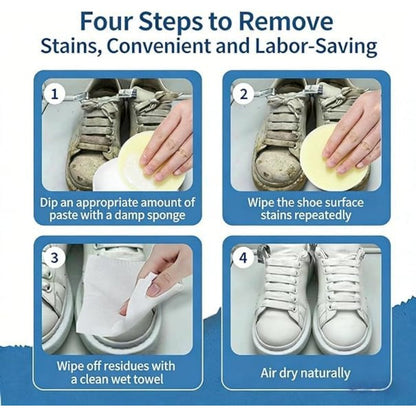 Four Steps to Remove Stains, Convenient and Labor-Saving

1

Dip an appropriate amount of paste with a damp sponge

2

Wipe the shoe surface stains repeatedly

3

Wipe off residues with a clean wet towel

4

Air dry naturally