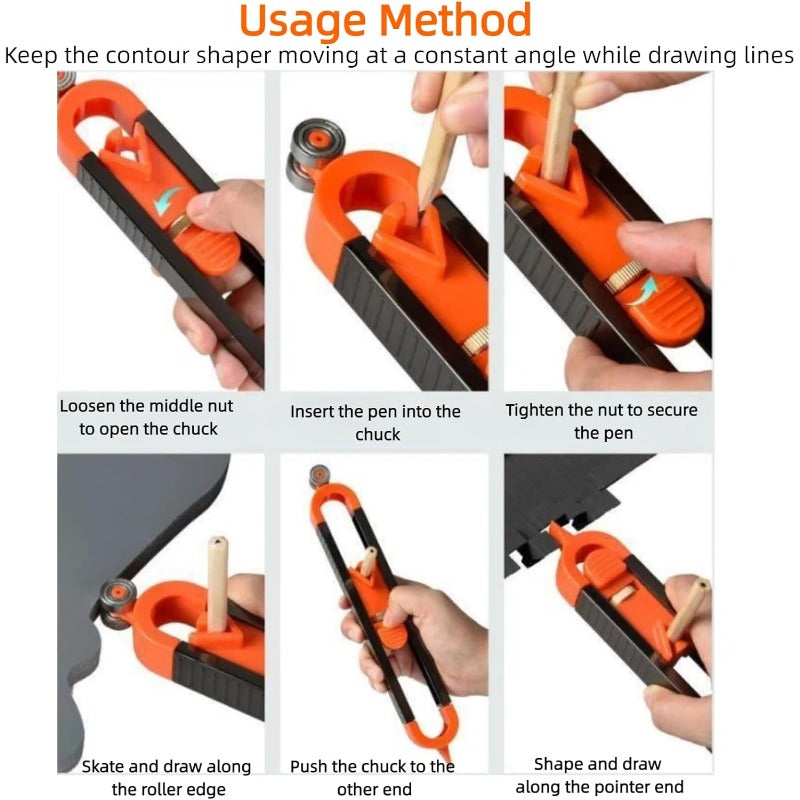 Usage Method
Keep the contour shaper moving at a constant angle while drawing lines

Loosen the middle nut to open the chuck

Insert the pen into the chuck

Tighten the nut to secure the pen

Skate and draw along the roller edge

Push the chuck to the other end

Shape and draw along the pointer end